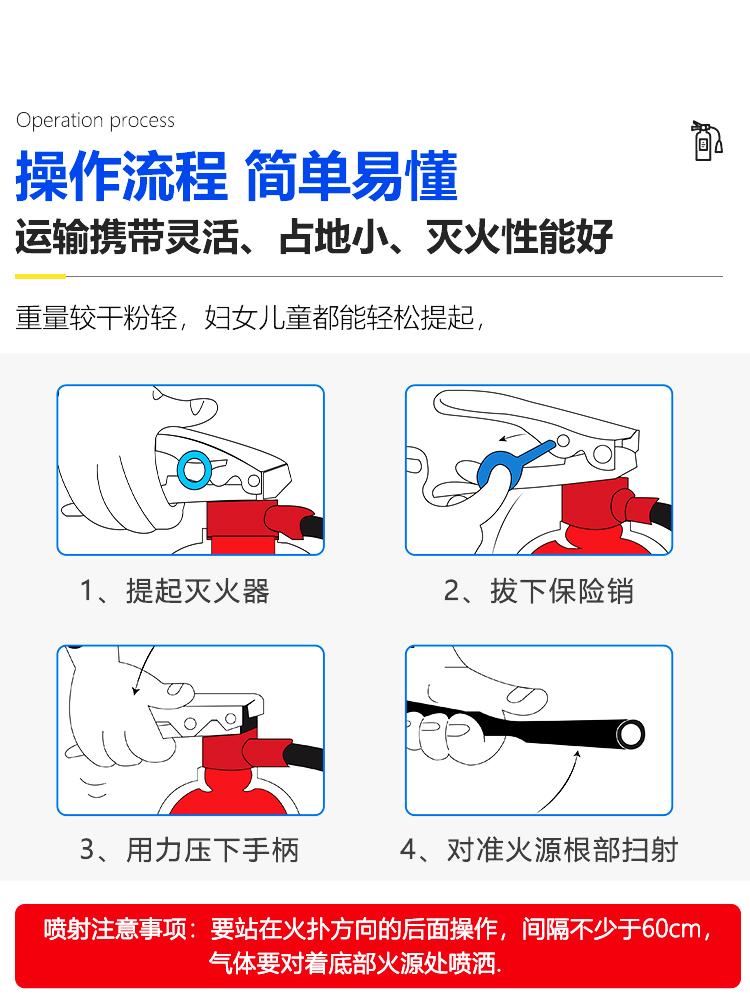 Operation process

操作流程 简单易懂

运输携带灵活、占地小、灭火性能好

重量较干粉轻，妇女儿童都能轻松提起，

1、提起灭火器

2、拔下保险销

3、用力压下手柄

4、对准火源根部扫射

喷射注意事项：要站在火扑方向的后面操作，间隔不少于60cm，气体要对着底部火源处喷洒.